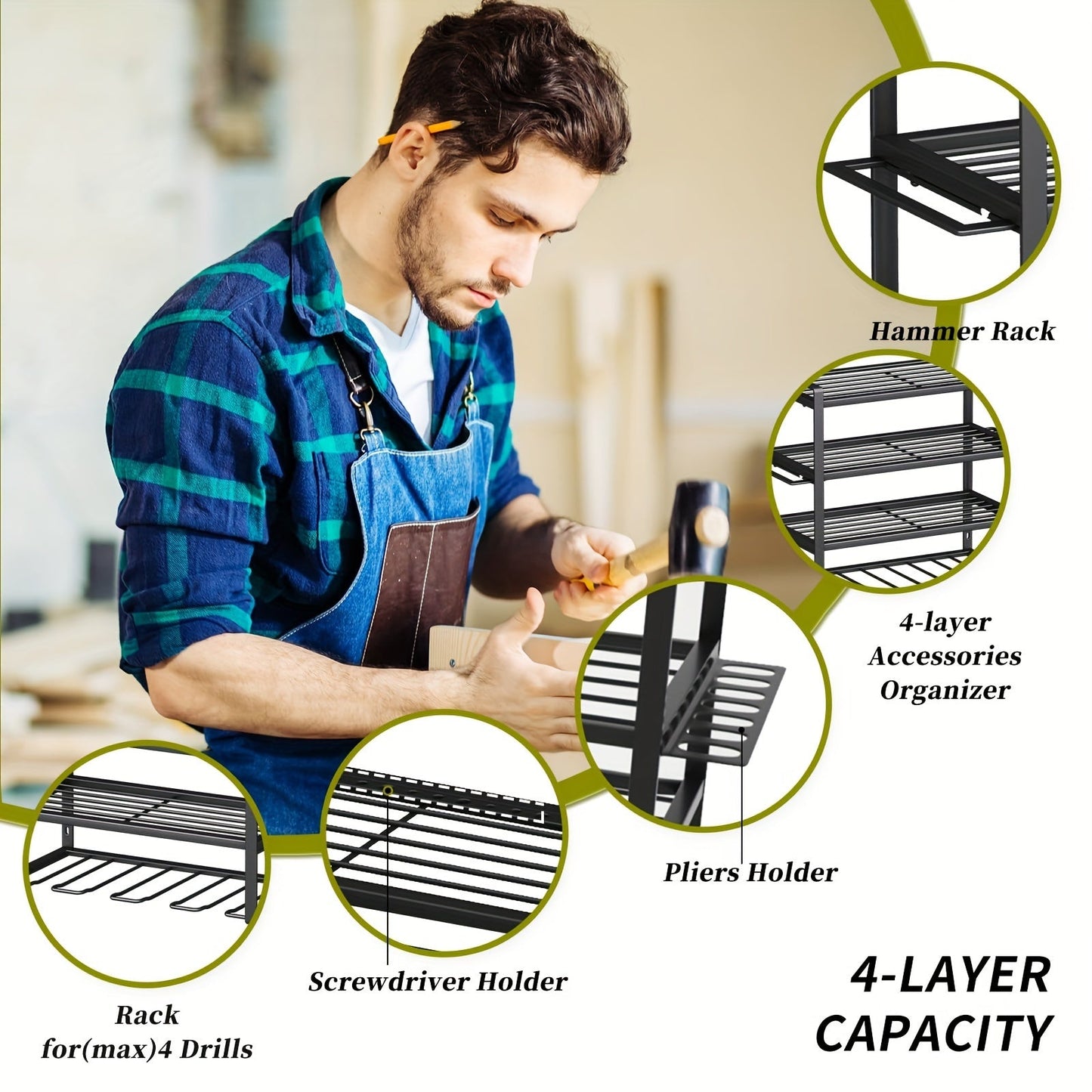 Hammer Rack

4-layer Accessories Organizer

Pliers Holder

Screwdriver Holder

Rack for(max)4 Drills

4-LAYER CAPACITY