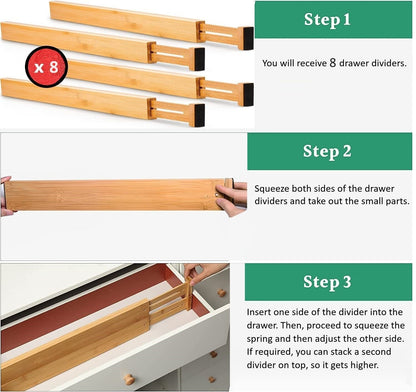 x 8

Step 1

You will receive 8 drawer dividers.

Step 2

Squeeze both sides of the drawer dividers and take out the small parts.

Step 3

Insert one side of the divider into the drawer. Then, proceed to squeeze the spring and then adjust the other side. If required, you can stack a second divider on top, so it gets higher.