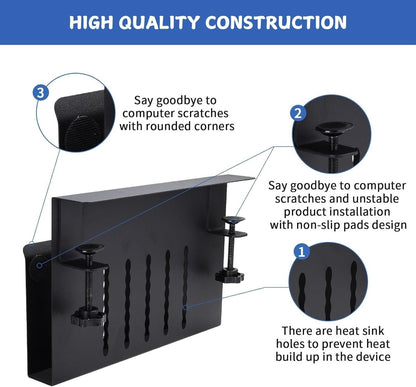 HIGH QUALITY CONSTRUCTION

3

Say goodbye to computer scratches with rounded corners

2

Say goodbye to computer scratches and unstable product installation with non-slip pads design

1

There are heat sink holes to prevent heat build up in the device