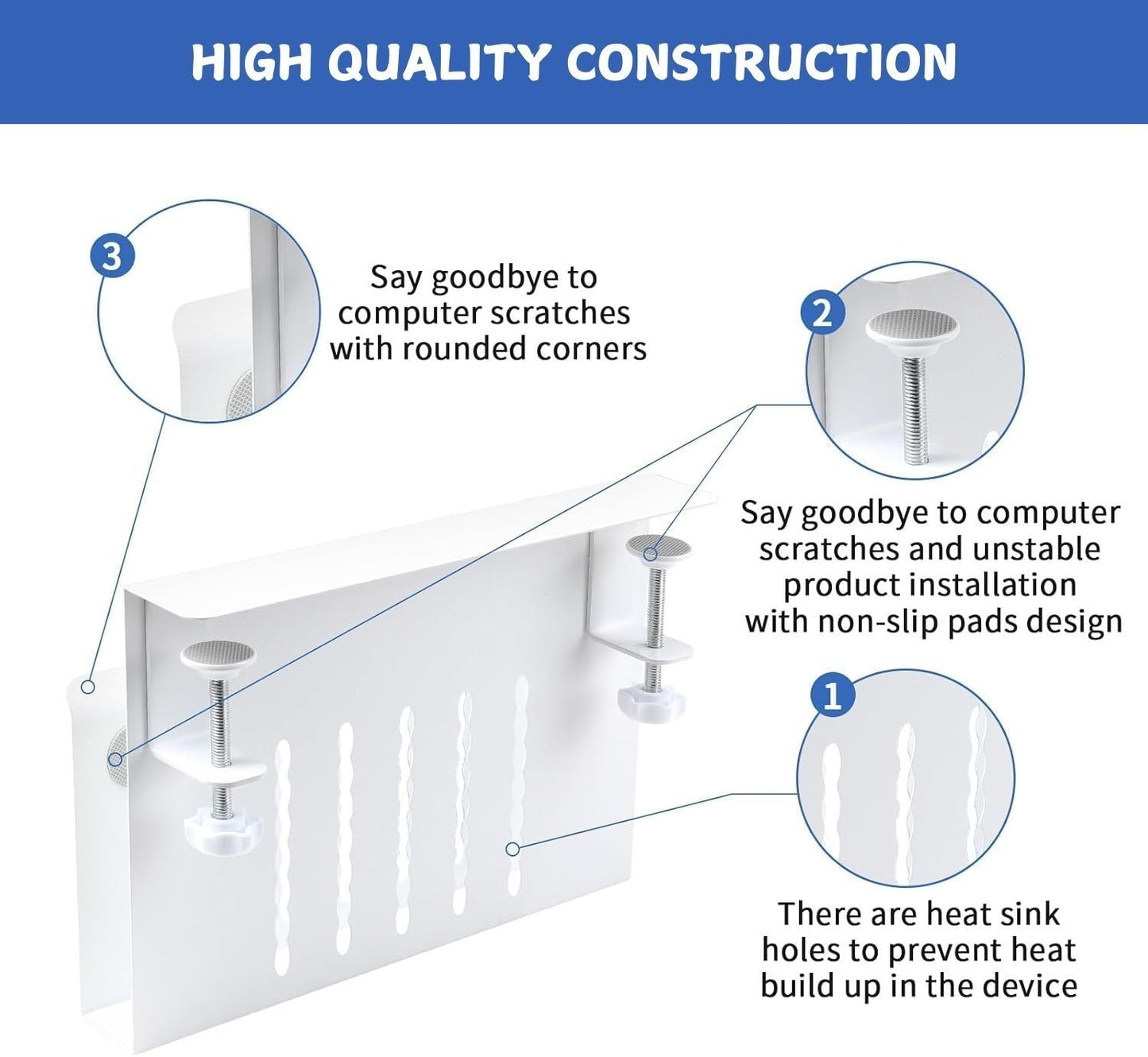 HIGH QUALITY CONSTRUCTION

3

Say goodbye to computer scratches with rounded corners

2

Say goodbye to computer scratches and unstable product installation with non-slip pads design

1

There are heat sink holes to prevent heat build up in the device