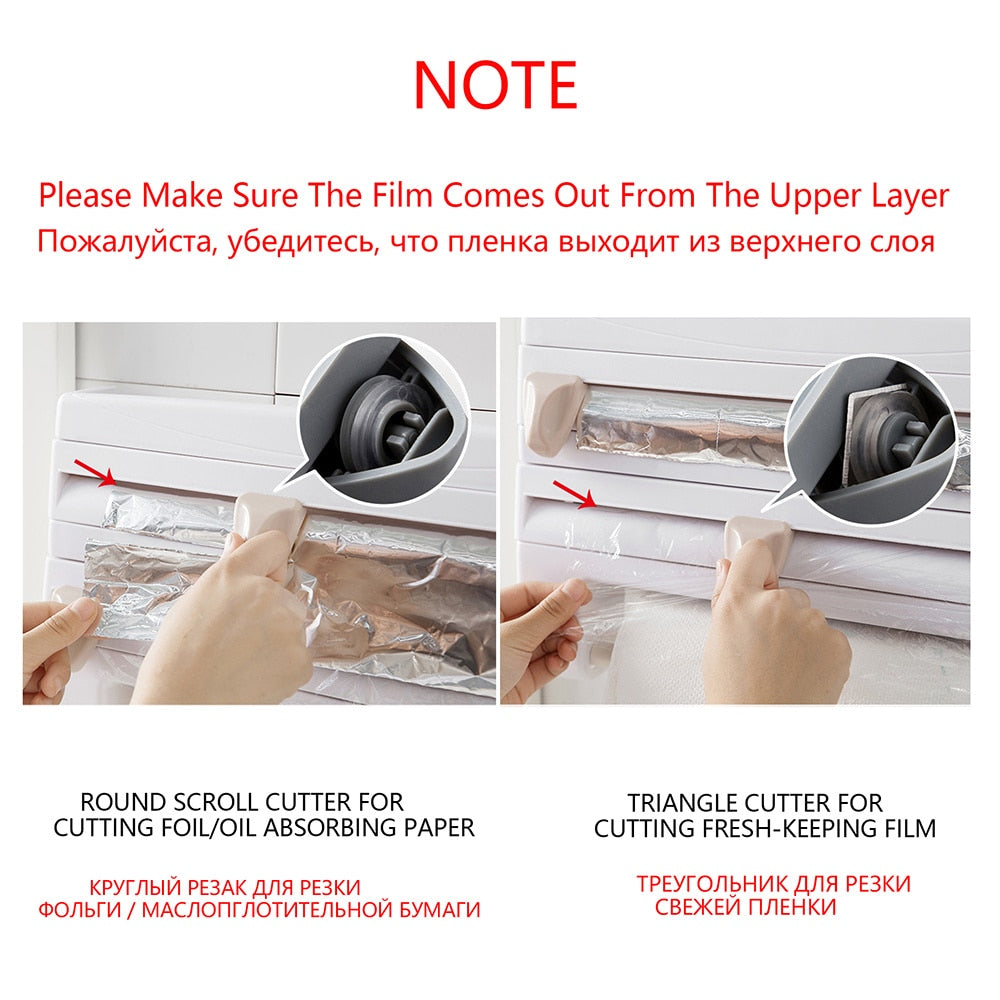 NOTE

Please Make Sure The Film Comes Out From The Upper Layer
Пожалуйста, убедитесь, что пленка выходит из верхнего слоя

ROUND SCROLL CUTTER FOR CUTTING FOIL/OIL ABSORBING PAPER

КРУГЛЫЙ РЕЗАК ДЛЯ РЕЗКИ ФОЛЬГИ / МАСЛОПГЛОТИТЕЛЬНОЙ БУМАГИ

TRIANGLE CUTTER FOR CUTTING FRESH-KEEPING FILM

ТРЕУГОЛЬНИК ДЛЯ РЕЗКИ СВЕЖЕЙ ПЛЕНКИ