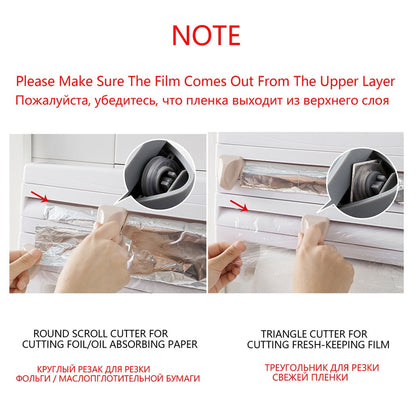 NOTE

Please Make Sure The Film Comes Out From The Upper Layer
Пожалуйста, убедитесь, что пленка выходит из верхнего слоя

ROUND SCROLL CUTTER FOR
CUTTING FOIL/OIL ABSORBING PAPER

КРУГЛЫЙ РЕЗАК ДЛЯ РЕЗКИ
ФОЛЬГИ / МАСЛОПГЛОТИТЕЛЬНОЙ БУМАГИ

TRIANGLE CUTTER FOR
CUTTING FRESH-KEEPING FILM

ТРЕУГОЛЬНИК ДЛЯ РЕЗКИ
СВЕЖЕЙ ПЛЕНКИ